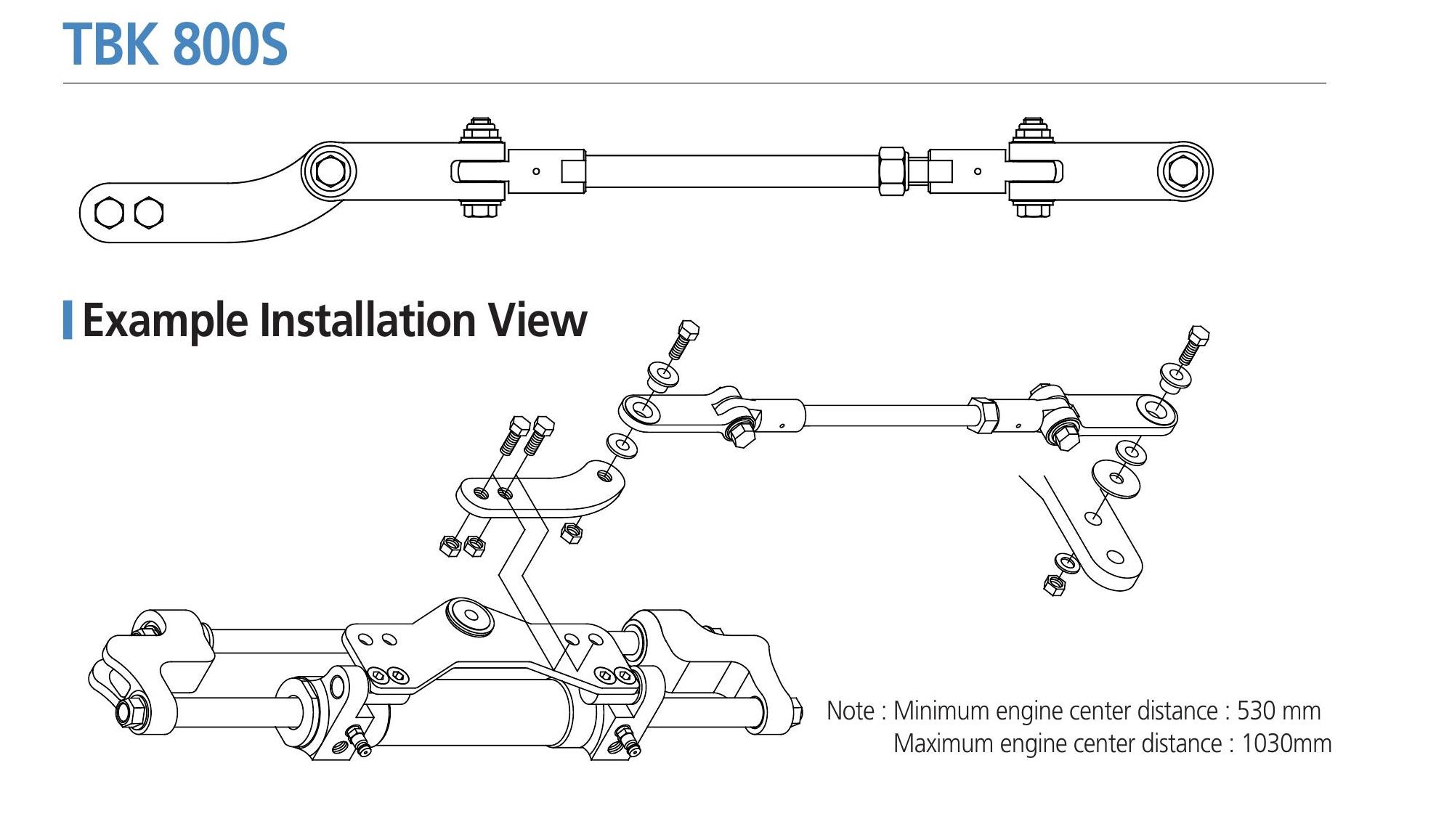 TBK 800S

Example Installation View

Note : Minimum engine center distance : 530 mm
Maximum engine center distance : 1030mm