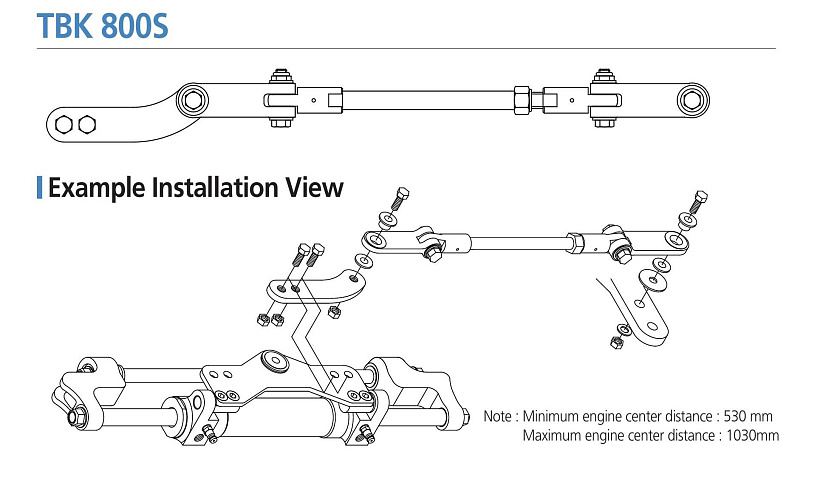 TBK 800S

Example Installation View

Note : Minimum engine center distance : 530 mm
Maximum engine center distance : 1030mm